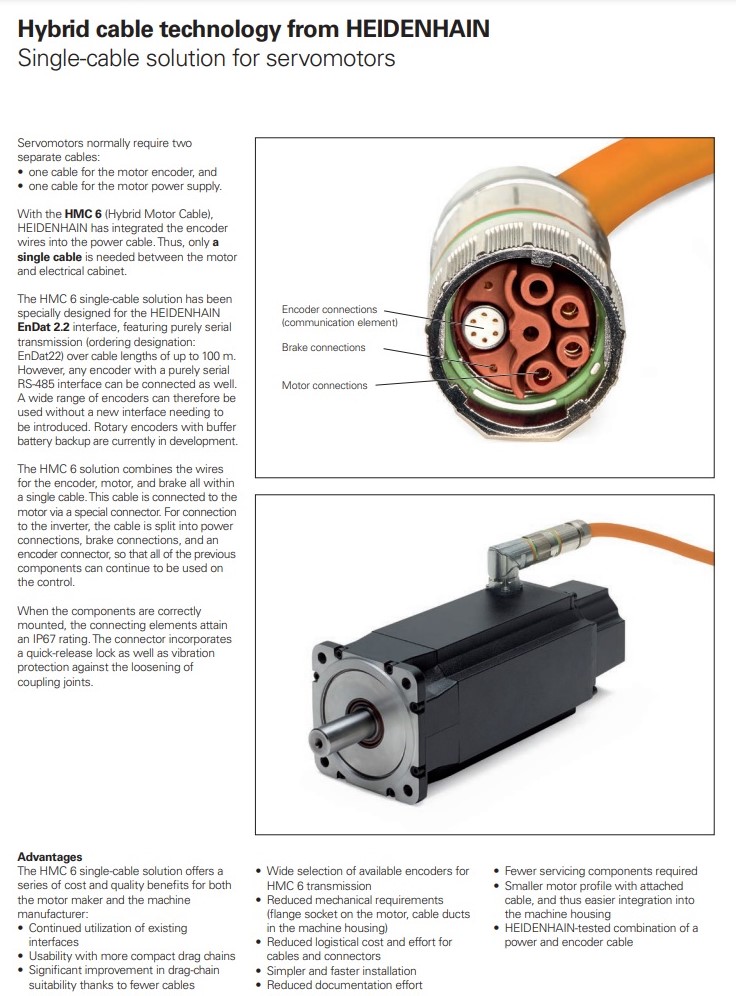 Hybrid cable technology from HEIDENHAIN
Single-cable solution for servomotors

Servomotors normally require two separate cables:
• one cable for the motor encoder, and
• one cable for the motor power supply.

With the HMC 6 (Hybrid Motor Cable), HEIDENHAIN has integrated the encoder wires into the power cable. Thus, only a single cable is needed between the motor and electrical cabinet.

The HMC 6 single-cable solution has been specially designed for the HEIDENHAIN EnDat 2.2 interface, featuring purely serial transmission (ordering designation: EnDat22) over cable lengths of up to 100 m. However, any encoder with a purely serial RS-485 interface can be connected as well. A wide range of encoders can therefore be used without a new interface needing to be introduced. Rotary encoders with buffer battery backup are currently in development.

The HMC 6 solution combines the wires for the encoder, motor, and brake all within a single cable. This cable is connected to the motor via a special connector. For connection to the inverter, the cable is split into power connections, brake connections, and an encoder connector, so that all of the previous components can continue to be used on the control.

When the components are correctly mounted, the connecting elements attain an IP67 rating. The connector incorporates a quick-release lock as well as vibration protection against the loosening of coupling joints.

Encoder connections (communication element)
Brake connections
Motor connections

Advantages
The HMC 6 single-cable solution offers a series of cost and quality benefits for both the motor maker and the machine manufacturer:
• Continued utilization of existing interfaces
• Usability with more compact drag chains
• Significant improvement in drag-chain suitability thanks to fewer cables

• Wide selection of available encoders for HMC 6 transmission
• Reduced mechanical requirements (flange socket on the motor, cable ducts in the machine housing)
• Reduced logistical cost and effort for cables and connectors
• Simpler and faster installation
• Reduced documentation effort

• Fewer servicing components required
• Smaller motor profile with attached cable, and thus easier integration into the machine housing
• HEIDENHAIN-tested combination of a power and encoder cable